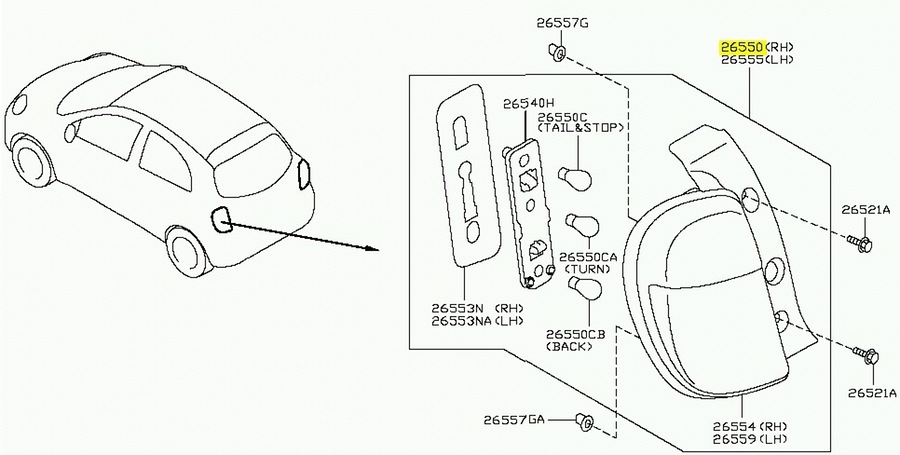 26557G

26550(RH)
26555(LH)

26540H

26550C
(TAIL&STOP)

26521A

26550CA
(TURN)

26553N (RH)
26553NA(LH)

26550CB
(BACK)

26521A

26557GA

26554(RH)
26559(LH)