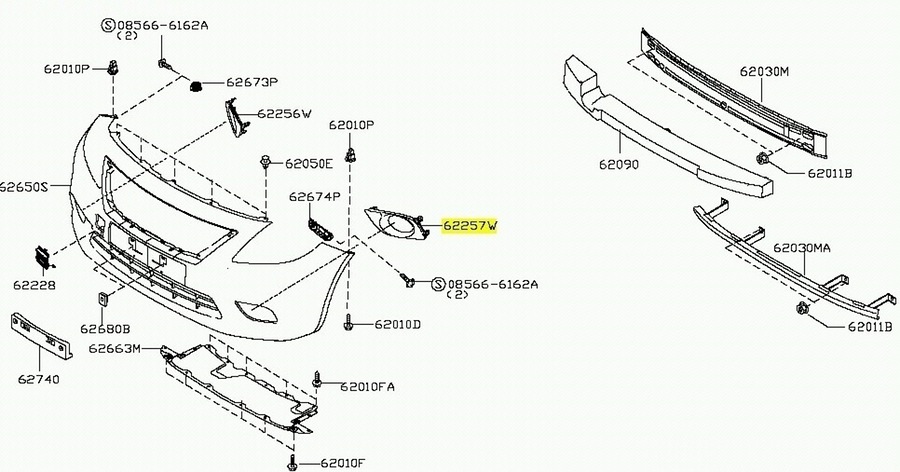 Ⓢ08566-6162A
(2)
62010P
62673P
62256W
62010P
62050E
62650S
62674P
62257W
62228
Ⓢ08566-6162A
(2)
62680B
62010D
62663M
62740
62010FA
62010F
62030M
62090
62011B
62030MA
62011B